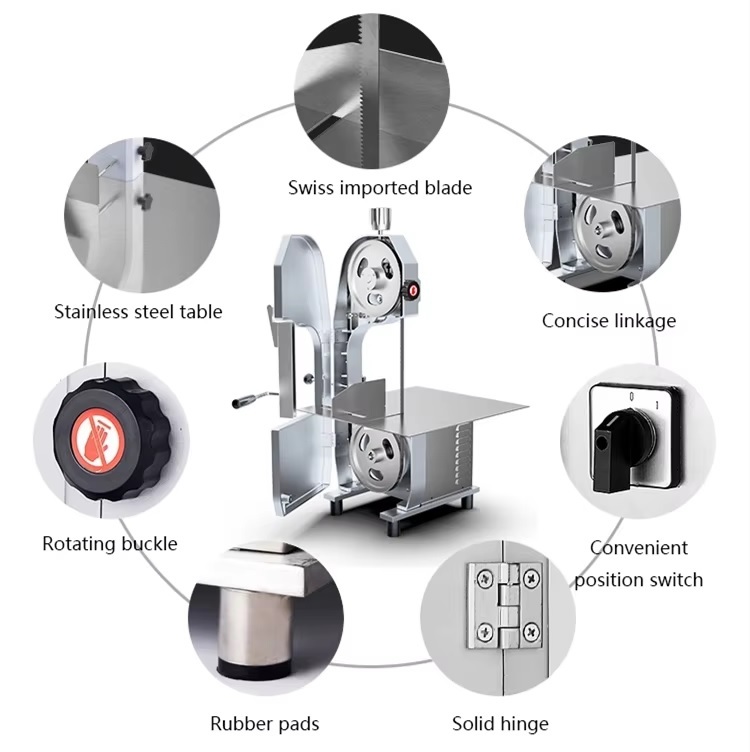 Swiss imported blade

Stainless steel table

Concise linkage

0 1

Rotating buckle

Convenient position switch

Rubber pads

Solid hinge